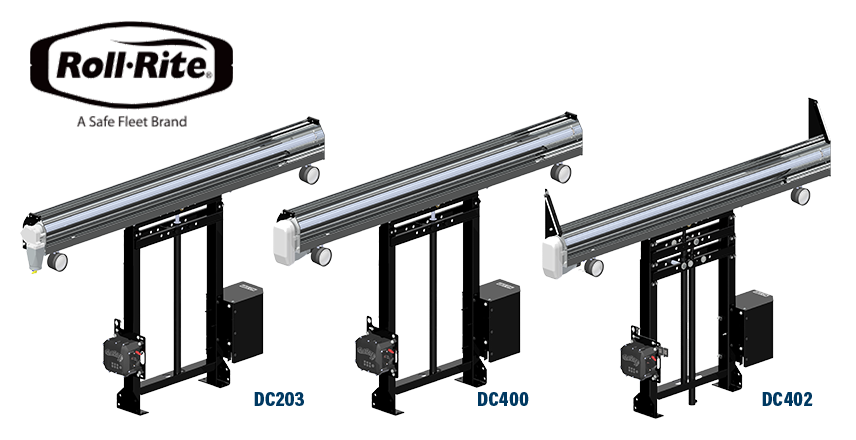 Roll·Rite®
A Safe Fleet Brand

DC203

DC400

DC402