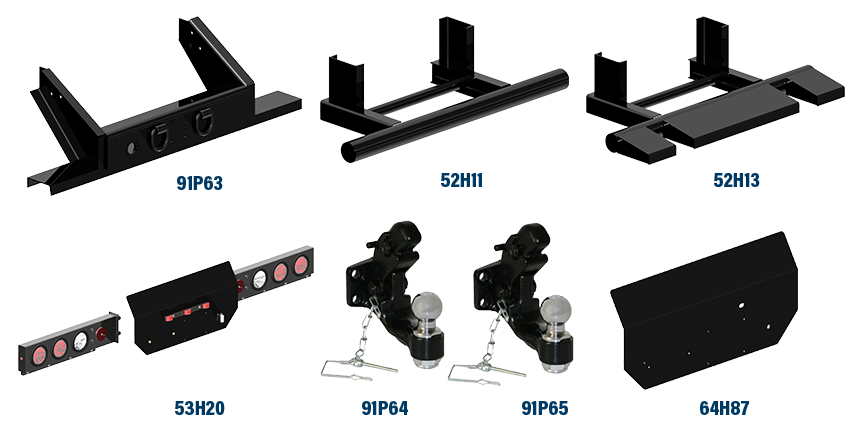 91P63

52H11

52H13

53H20

91P64

91P65

64H87