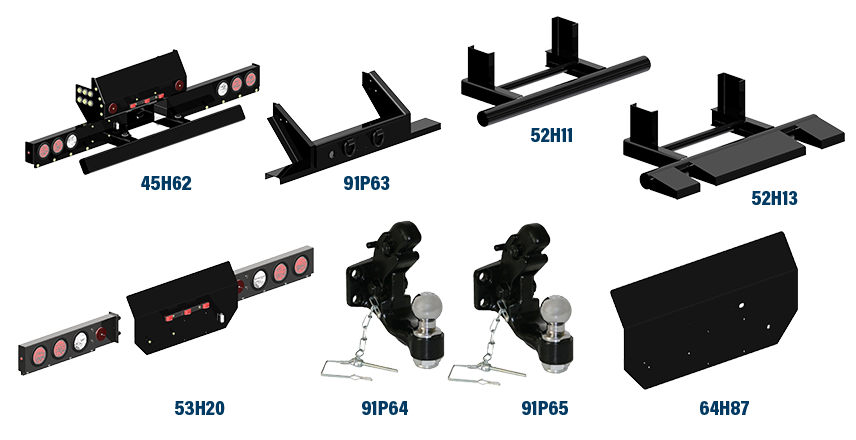 45H62

91P63

52H11

52H13

53H20

91P64

91P65

64H87